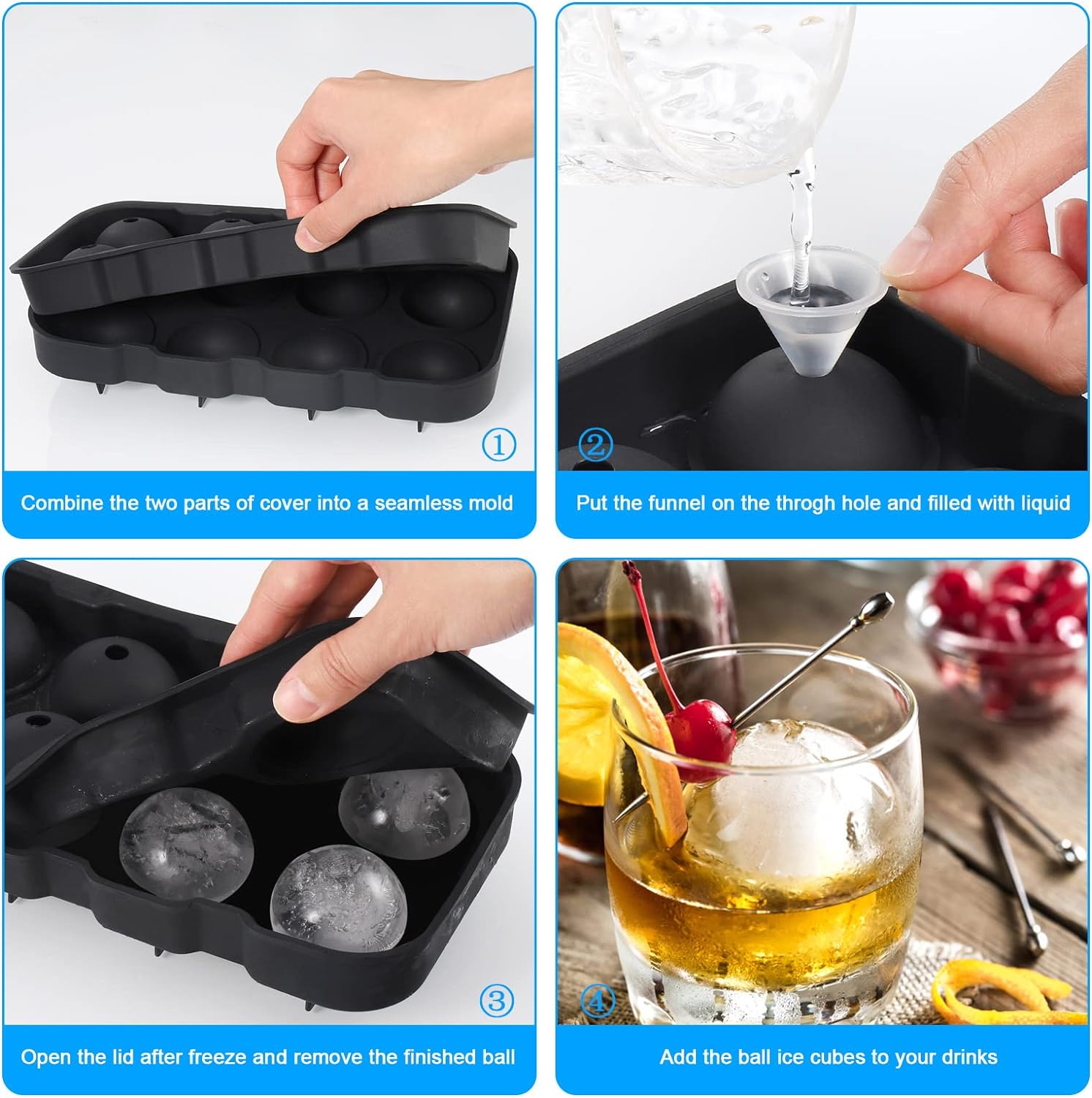 ①

Combine the two parts of cover into a seamless mold

②

Put the funnel on the throgh hole and filled with liquid

③

Open the lid after freeze and remove the finished ball

④

Add the ball ice cubes to your drinks